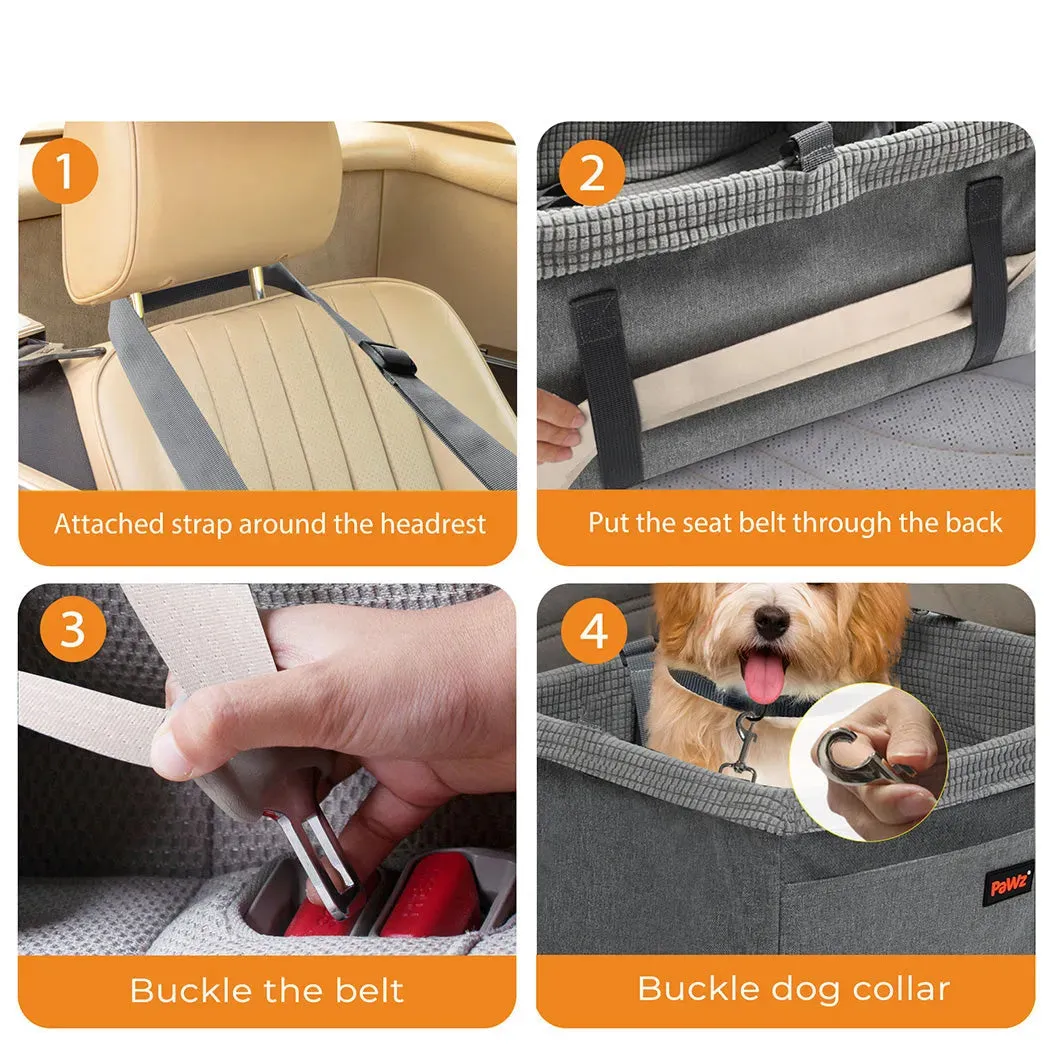 1

Attached strap around the headrest

2

Put the seat belt through the back

3

Buckle the belt

4

PaWz

Buckle dog collar