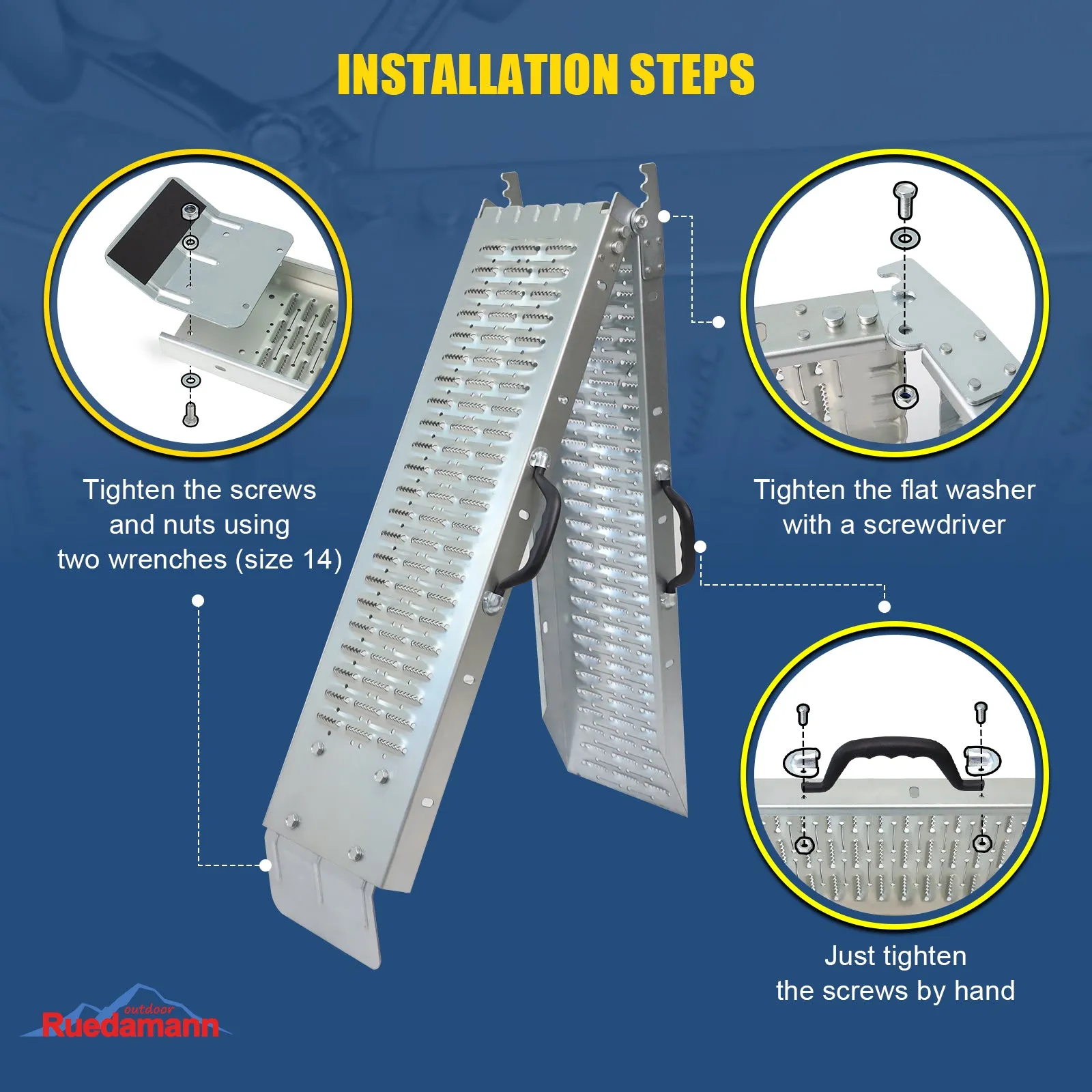 INSTALLATION STEPS

Tighten the screws and nuts using two wrenches (size 14)

Tighten the flat washer with a screwdriver

Just tighten the screws by hand

outdoor
Ruedamann